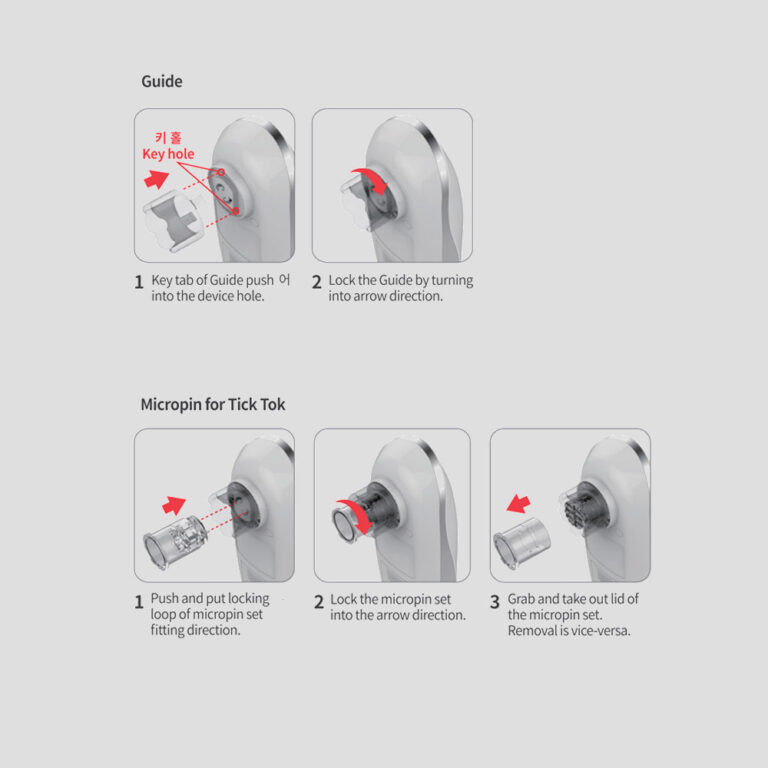 Guide

키 홀
Key hole

1 Key tab of Guide push 어 into the device hole.

2 Lock the Guide by turning into arrow direction.

Micropin for Tick Tok

1 Push and put locking loop of micropin set fitting direction.

2 Lock the micropin set into the arrow direction.

3 Grab and take out lid of the micropin set. Removal is vice-versa.